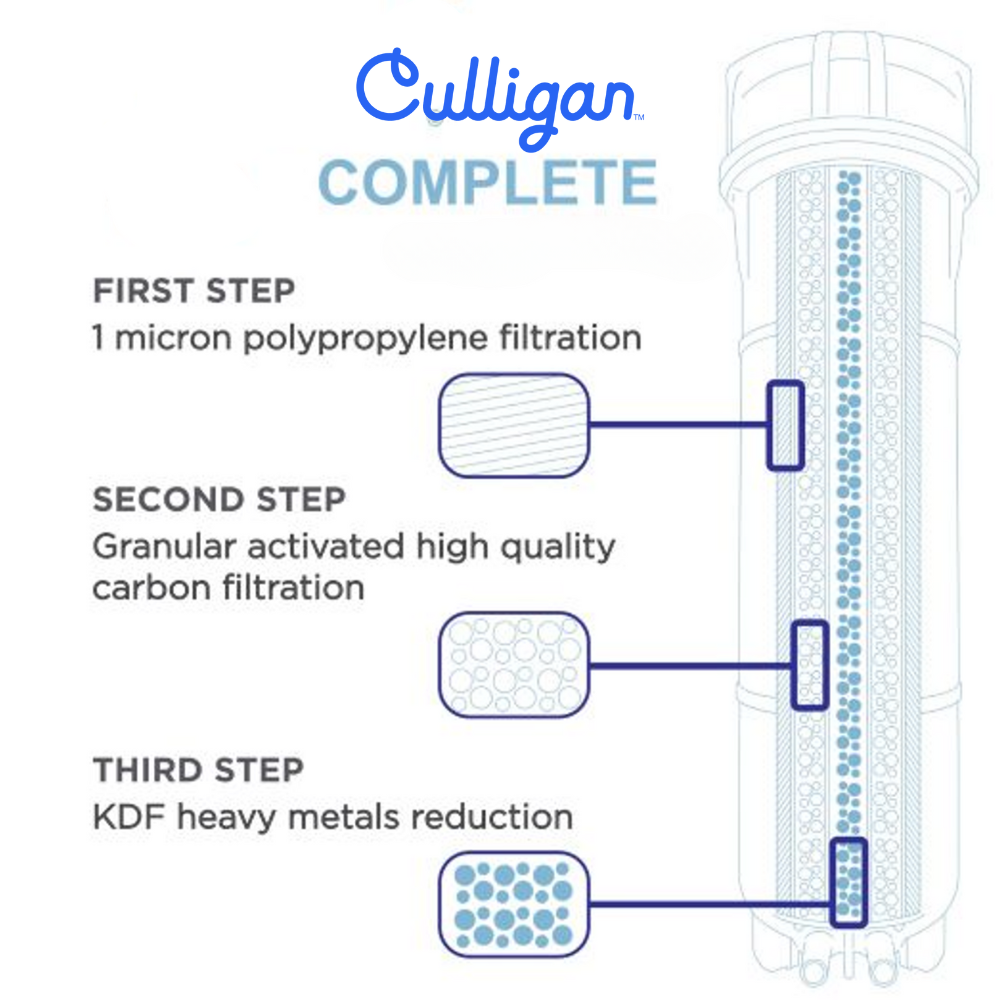 Culligan™

COMPLETE

FIRST STEP
1 micron polypropylene filtration

SECOND STEP
Granular activated high quality carbon filtration

THIRD STEP
KDF heavy metals reduction